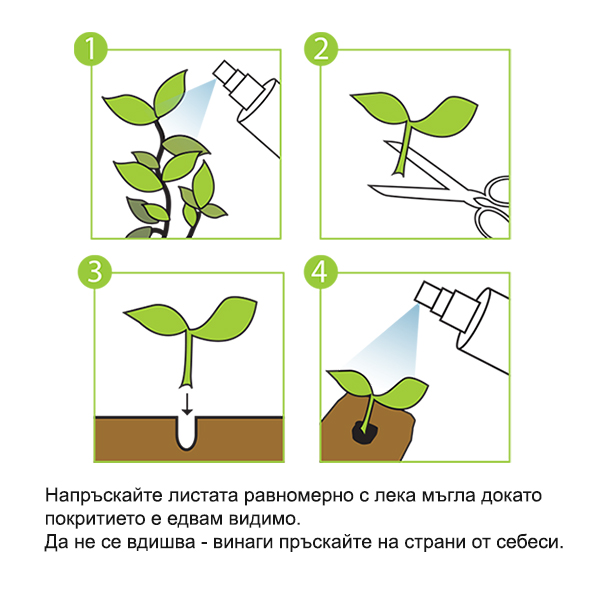 1

2

3

4

Напръскайте листата равномерно с лека мъгла докато покритието е едвам видимо.
Да не се вдишва - винаги пръскайте на страни от себеси.