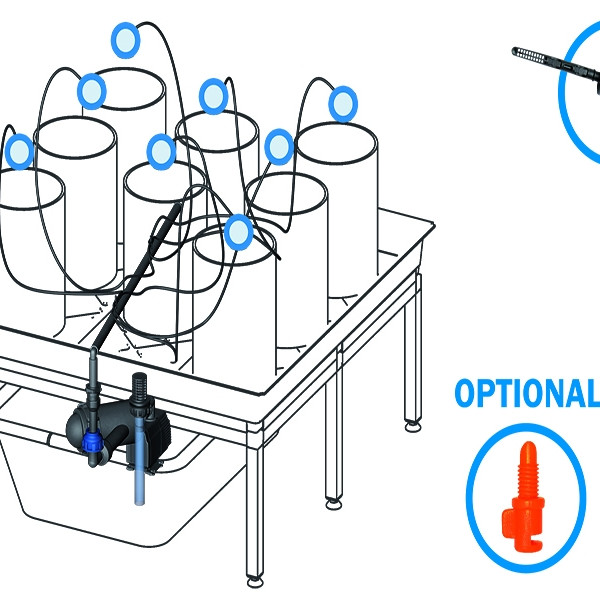 OPTIONAL